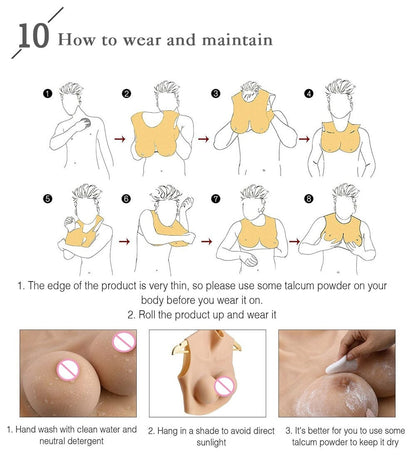 10 How to wear and maintain

1 2 3 4

5 6 7 8

1. The edge of the product is very thin, so please use some talcum powder on your body before you wear it on.
2. Roll the product up and wear it

1. Hand wash with clean water and neutral detergent

2. Hang in a shade to avoid direct sunlight

3. It's better for you to use some talcum powder to keep it dry